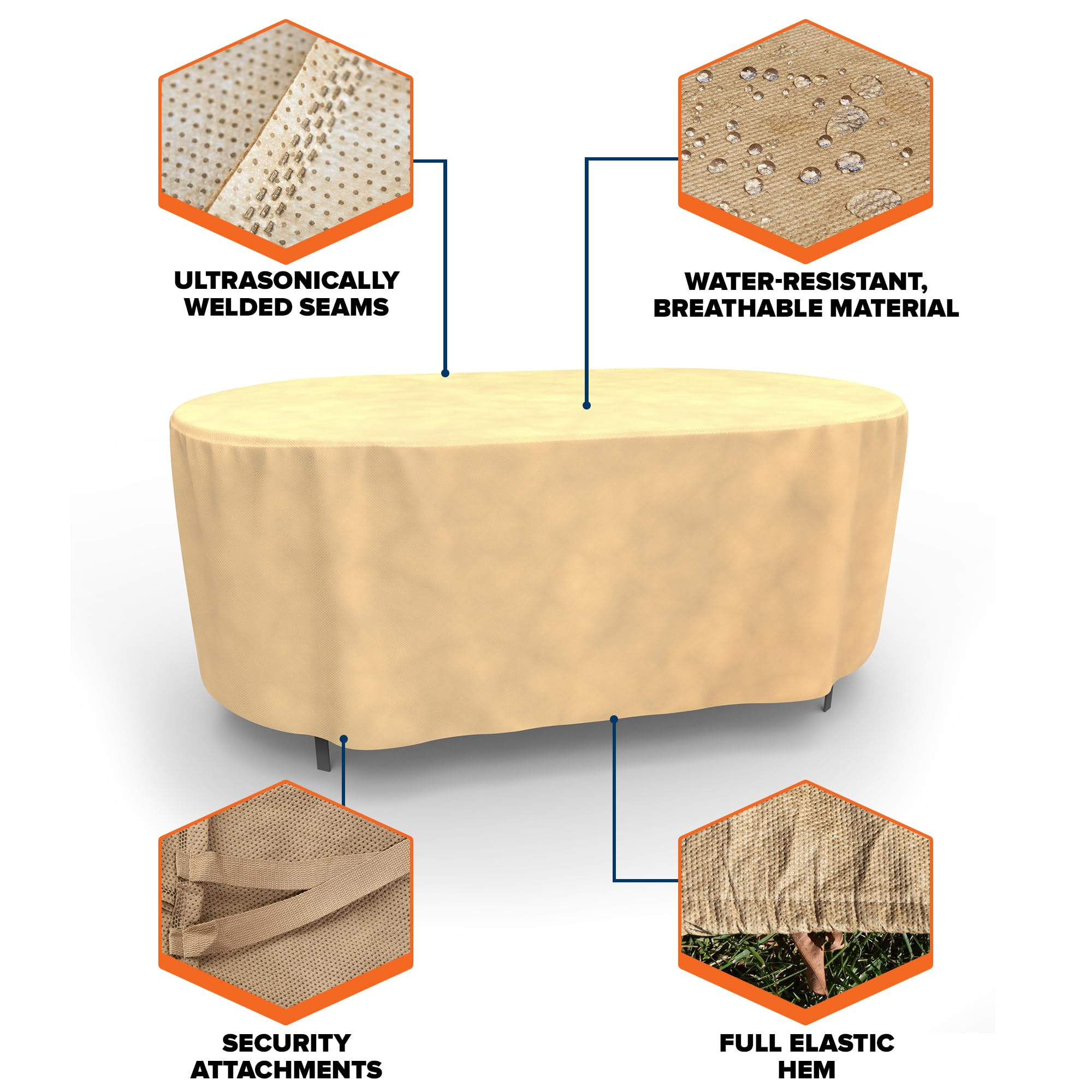 ULTRASONICALLY WELDED SEAMS

WATER-RESISTANT, BREATHABLE MATERIAL

SECURITY ATTACHMENTS

FULL ELASTIC HEM